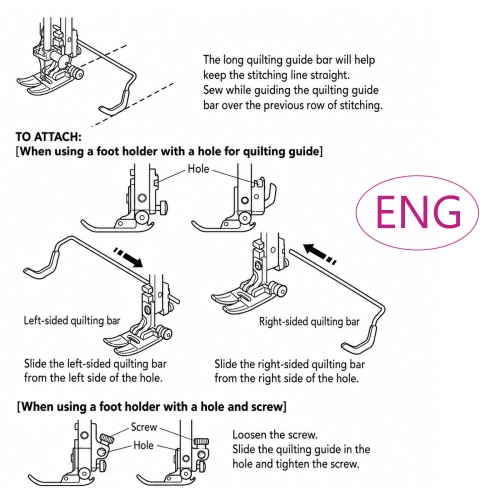 The long quilting guide bar will help keep the stitching line straight.
Sew while guiding the quilting guide bar over the previous row of stitching.

TO ATTACH:
[When using a foot holder with a hole for quilting guide]

Hole

ENG

Left-sided quilting bar

Right-sided quilting bar

Slide the left-sided quilting bar from the left side of the hole.

Slide the right-sided quilting bar from the right side of the hole.

[When using a foot holder with a hole and screw]

Screw
Hole

Loosen the screw.
Slide the quilting guide in the hole and tighten the screw.