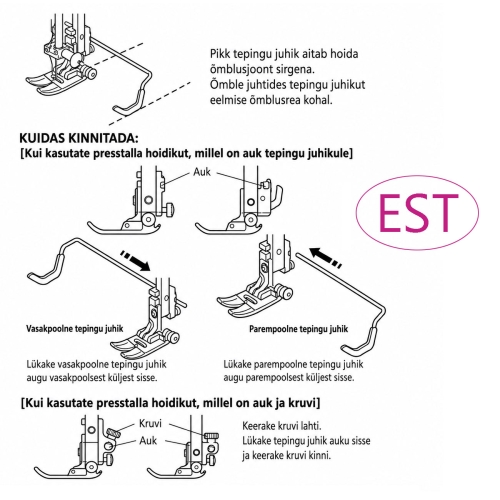 Pikk tepingu juhik aitab hoida õmblusjoont sirgena.
Õmble juhtides tepingu juhikut eelmise õmblusrea kohal.

KUIDAS KINNITADA:
[Kui kasutate presstalla hoidikut, millel on auk tepingu juhikule]

Auk

EST

Vasakpoolne tepingu juhik

Parempoolne tepingu juhik

Lükake vasakpoolne tepingu juhik augu vasakpoolsest küljest sisse.

Lükake parempoolne tepingu juhik augu parempoolsest küljest sisse.

[Kui kasutate presstalla hoidikut, millel on auk ja kruvi]

Kruvi
Auk

Keerake kruvi lahti.
Lükake tepingu juhik auku sisse ja keerake kruvi kinni.